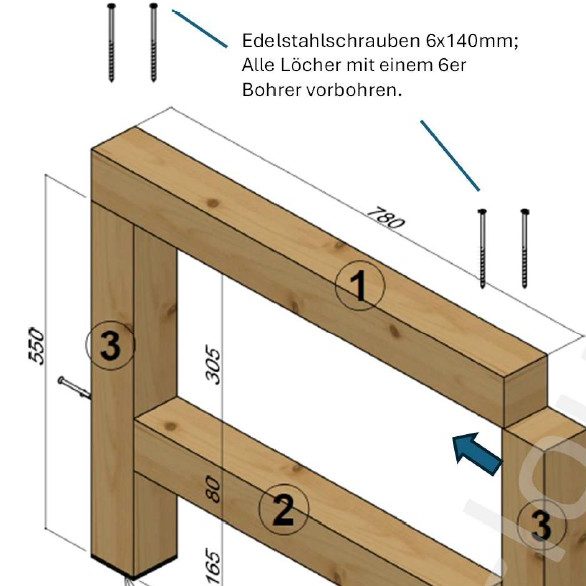 Edelstahlschrauben 6x140mm;
Alle Löcher mit einem 6er
Bohrer vorbohren.

780

1

550

3

305

80

2

165

3